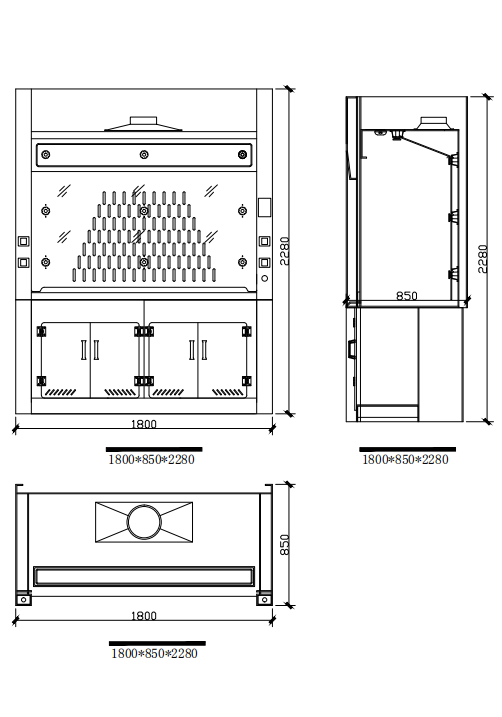 2280

1800

1800*850*2280

850

2280

1800*850*2280

850

1800

1800*850*2280